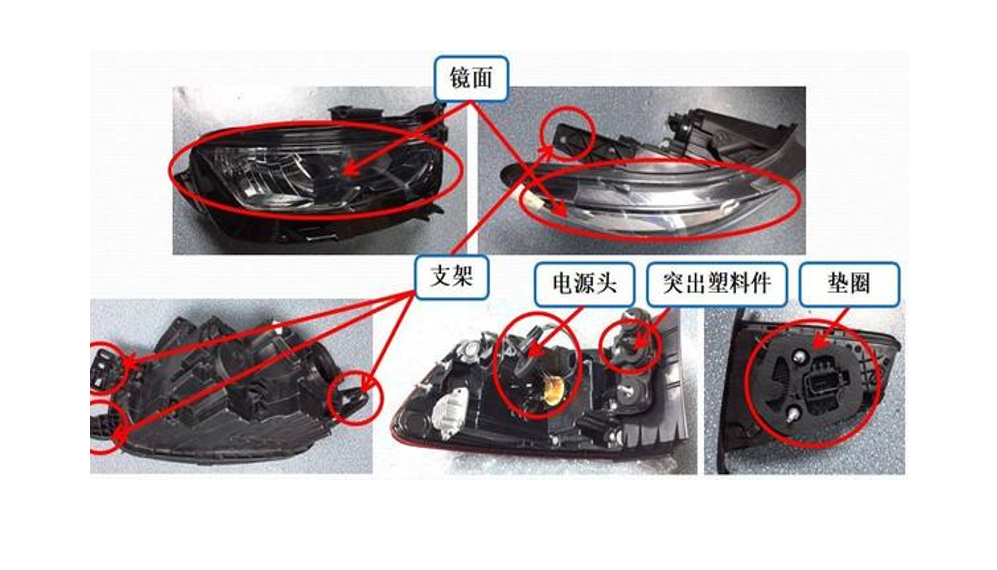 镜面

支架

电源头

突出塑料件

垫圈